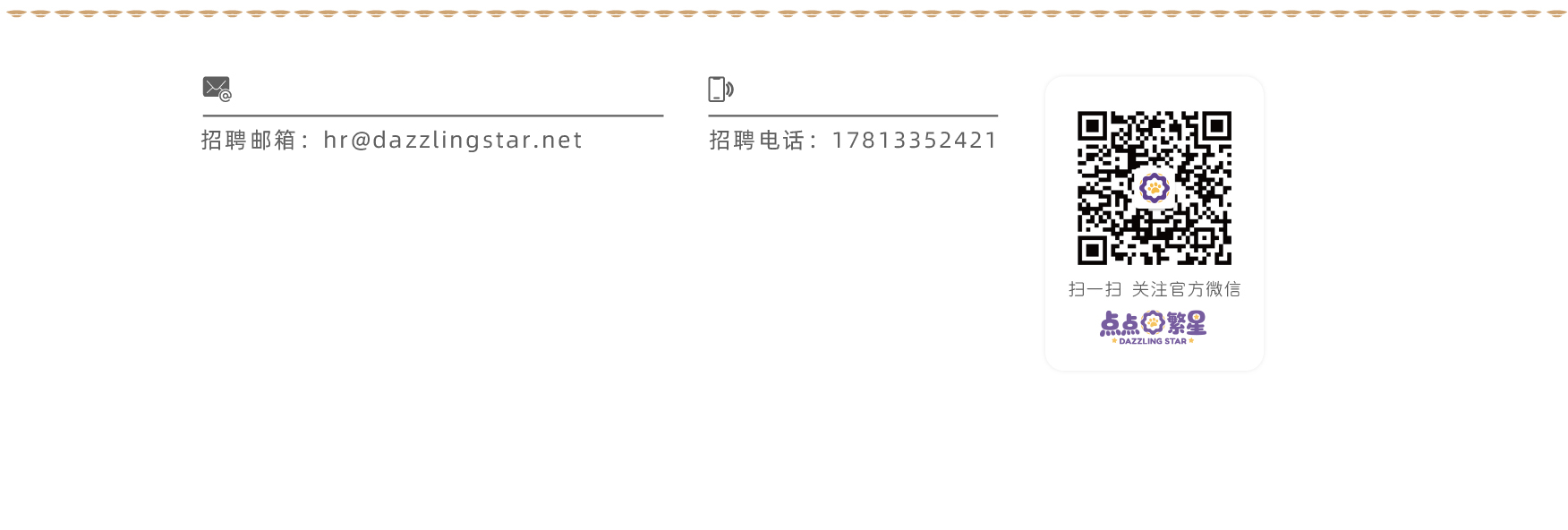 招聘邮箱：hr@dazzlingstar.net

招聘电话：17813352421

扫一扫 关注官方微信

点点繁星
DAZZLING STAR